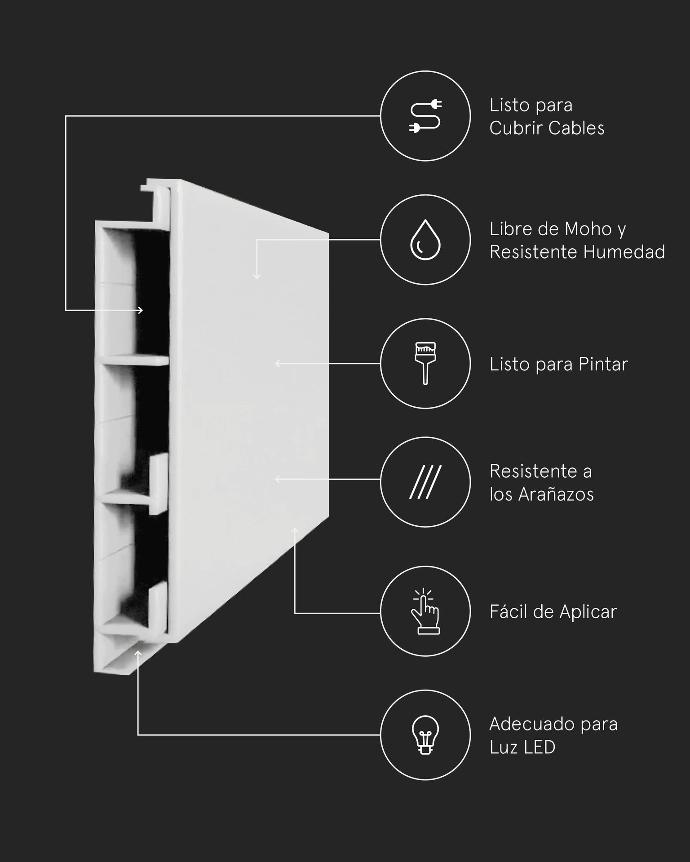 Listo para
Cubrir Cables

Libre de Moho y
Resistente Humedad

Listo para Pintar

Resistente a
los Arañazos

Fácil de Aplicar

Adecuado para
Luz LED